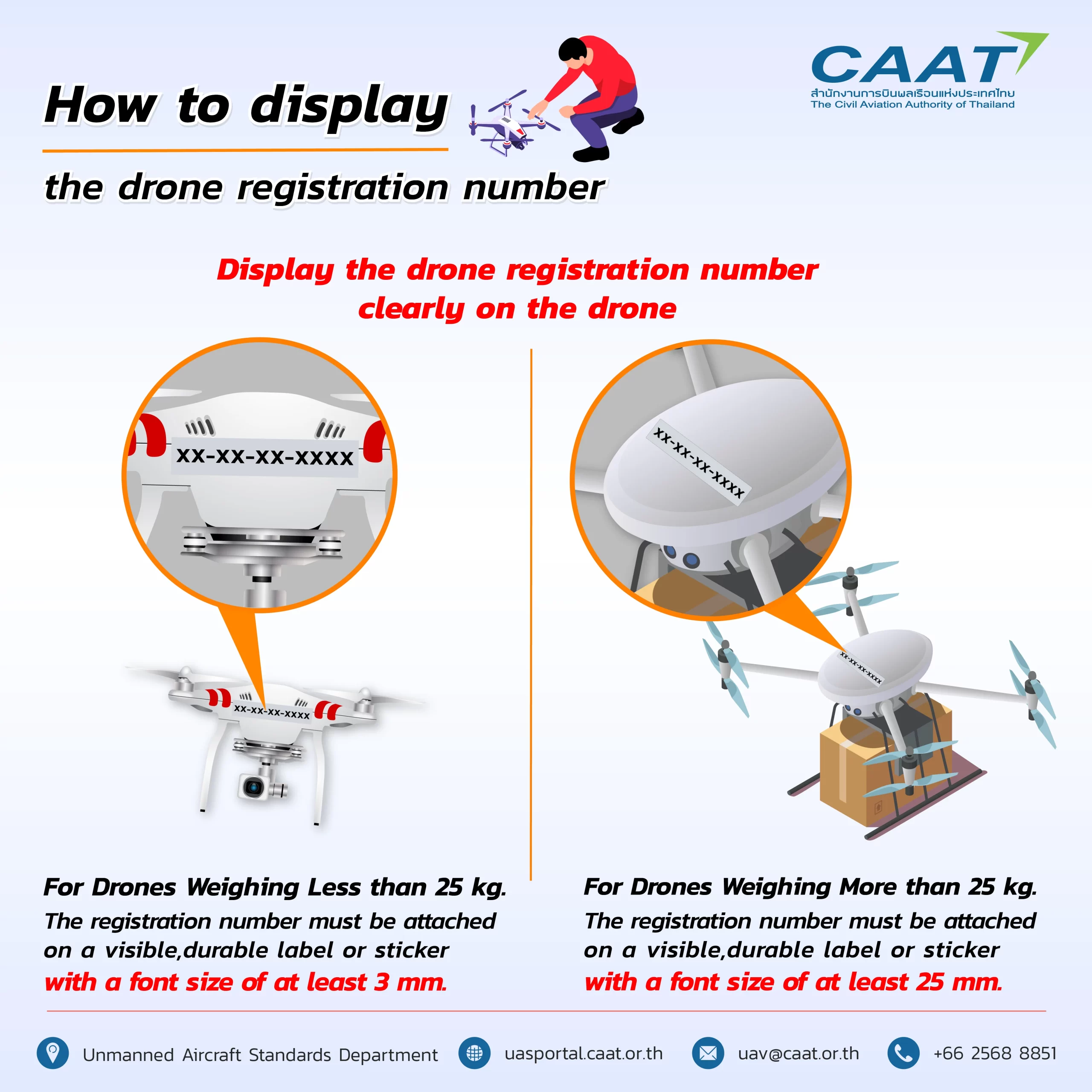 How to display

the drone registration number

CAAT
สำนักงานการบินพลเรือนแห่งประเทศไทย
The Civil Aviation Authority of Thailand

Display the drone registration number clearly on the drone

XX-XX-XX-XXXX

XX-XX-XX-XXXX

XX-XX-XX-XXXX

XX-XX-XX-XXXX

For Drones Weighing Less than 25 kg.
The registration number must be attached on a visible,durable label or sticker
with a font size of at least 3 mm.

For Drones Weighing More than 25 kg.
The registration number must be attached on a visible,durable label or sticker
with a font size of at least 25 mm.

Unmanned Aircraft Standards Department
uasportal.caat.or.th
uav@caat.or.th
+66 2568 8851